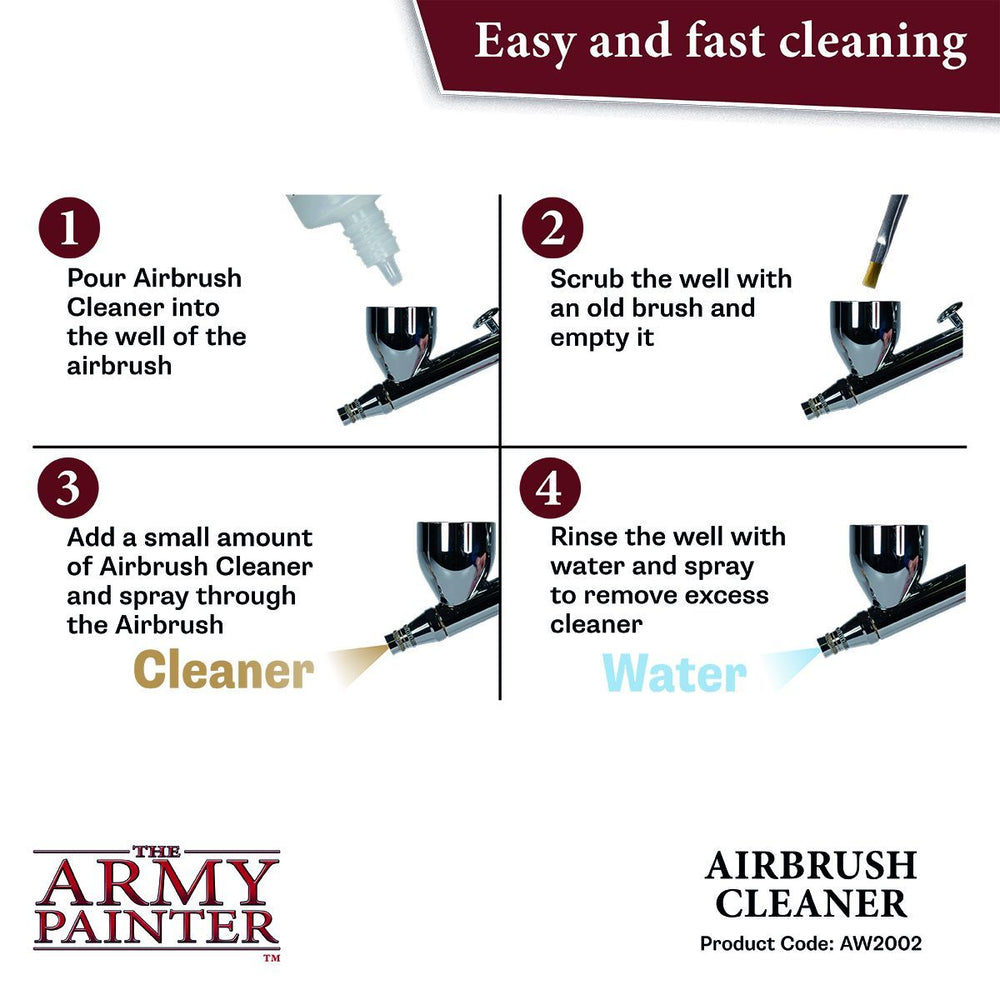 Easy and fast cleaning

1
Pour Airbrush Cleaner into the well of the airbrush

2
Scrub the well with an old brush and empty it

3
Add a small amount of Airbrush Cleaner and spray through the Airbrush
Cleaner

4
Rinse the well with water and spray to remove excess cleaner
Water

THE ARMY PAINTER ™

AIRBRUSH CLEANER
Product Code: AW2002